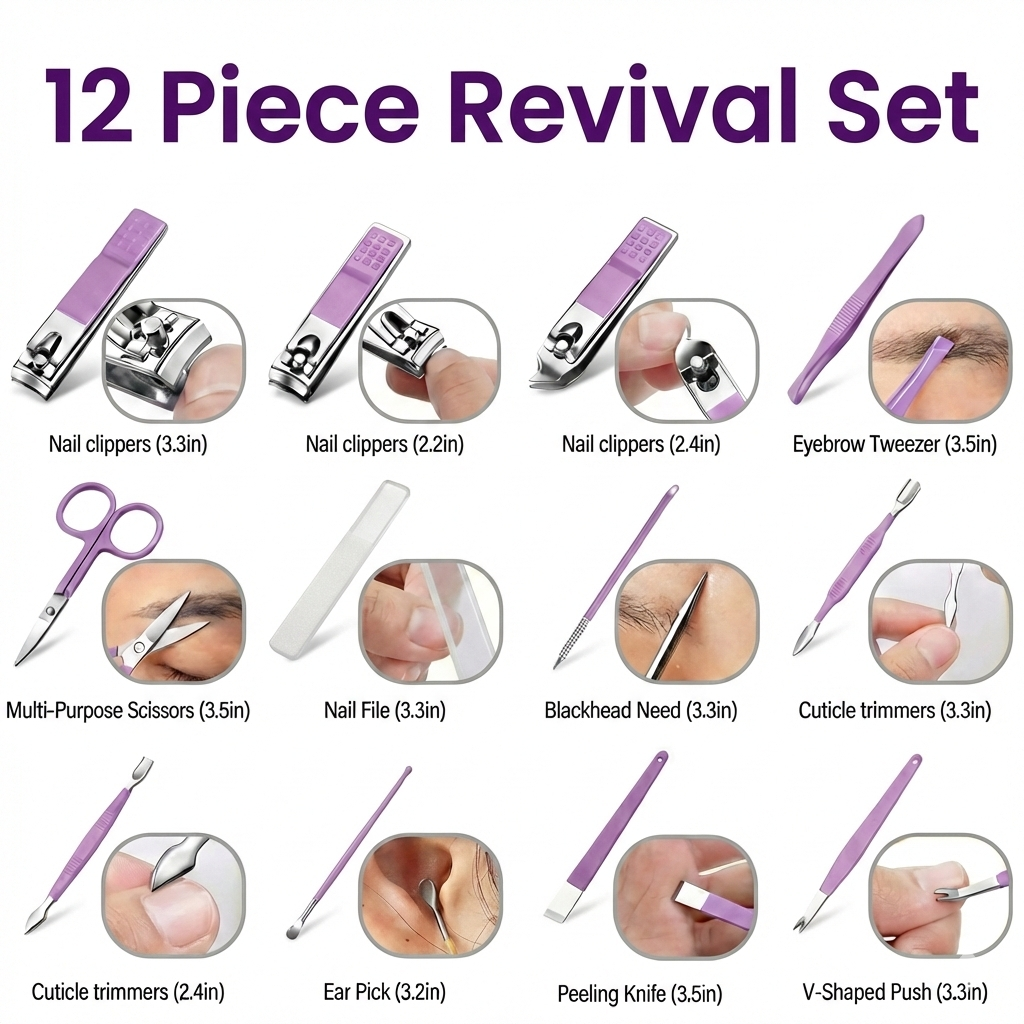 12 Piece Revival Set

Nail clippers (3.3in)

Nail clippers (2.2in)

Nail clippers (2.4in)

Eyebrow Tweezer (3.5in)

Multi-Purpose Scissors (3.5in)

Nail File (3.3in)

Blackhead Need (3.3in)

Cuticle trimmers (3.3in)

Cuticle trimmers (2.4in)

Ear Pick (3.2in)

Peeling Knife (3.5in)

V-Shaped Push (3.3in)